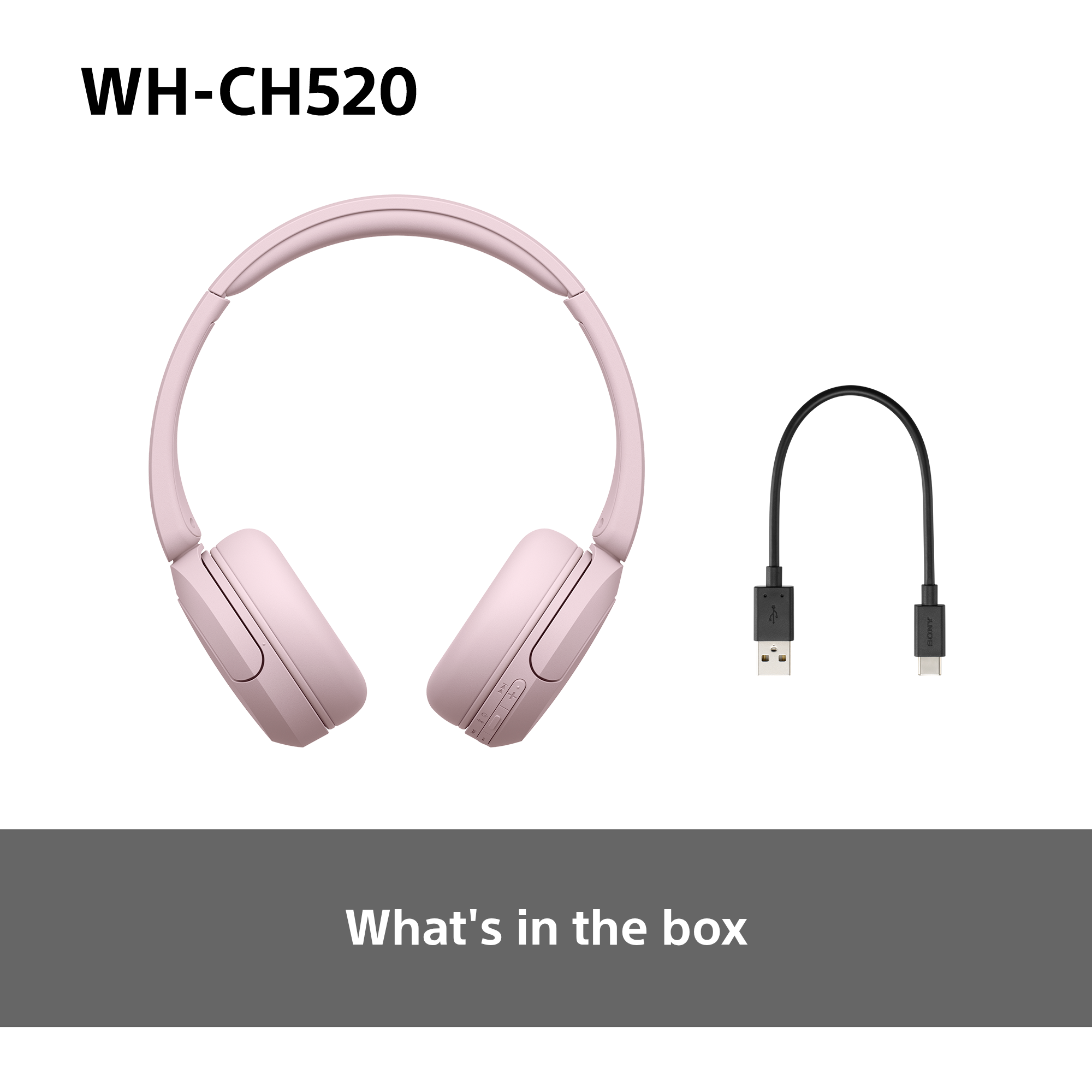 WH-CH520

SONY

What's in the box