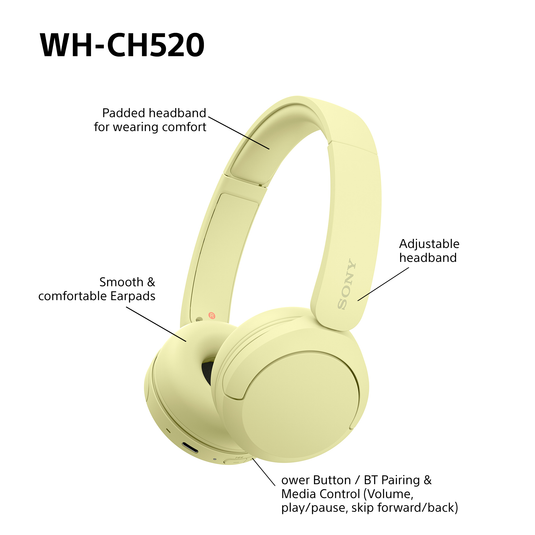 WH-CH520

Padded headband for wearing comfort

Adjustable headband

SONY

Smooth & comfortable Earpads

ower Button / BT Pairing & Media Control (Volume, play/pause, skip forward/back)