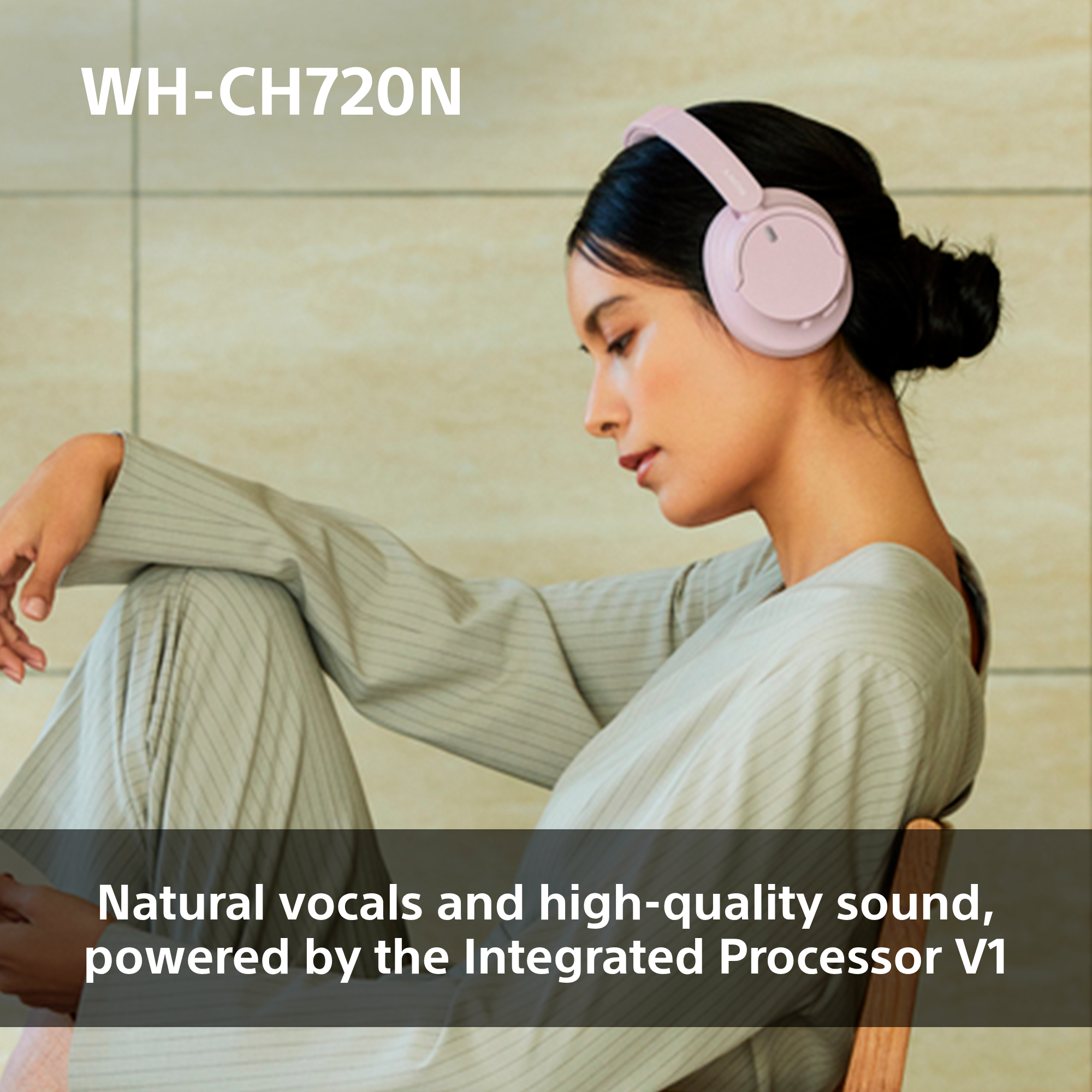 WH-CH720N

Natural vocals and high-quality sound, powered by the Integrated Processor V1