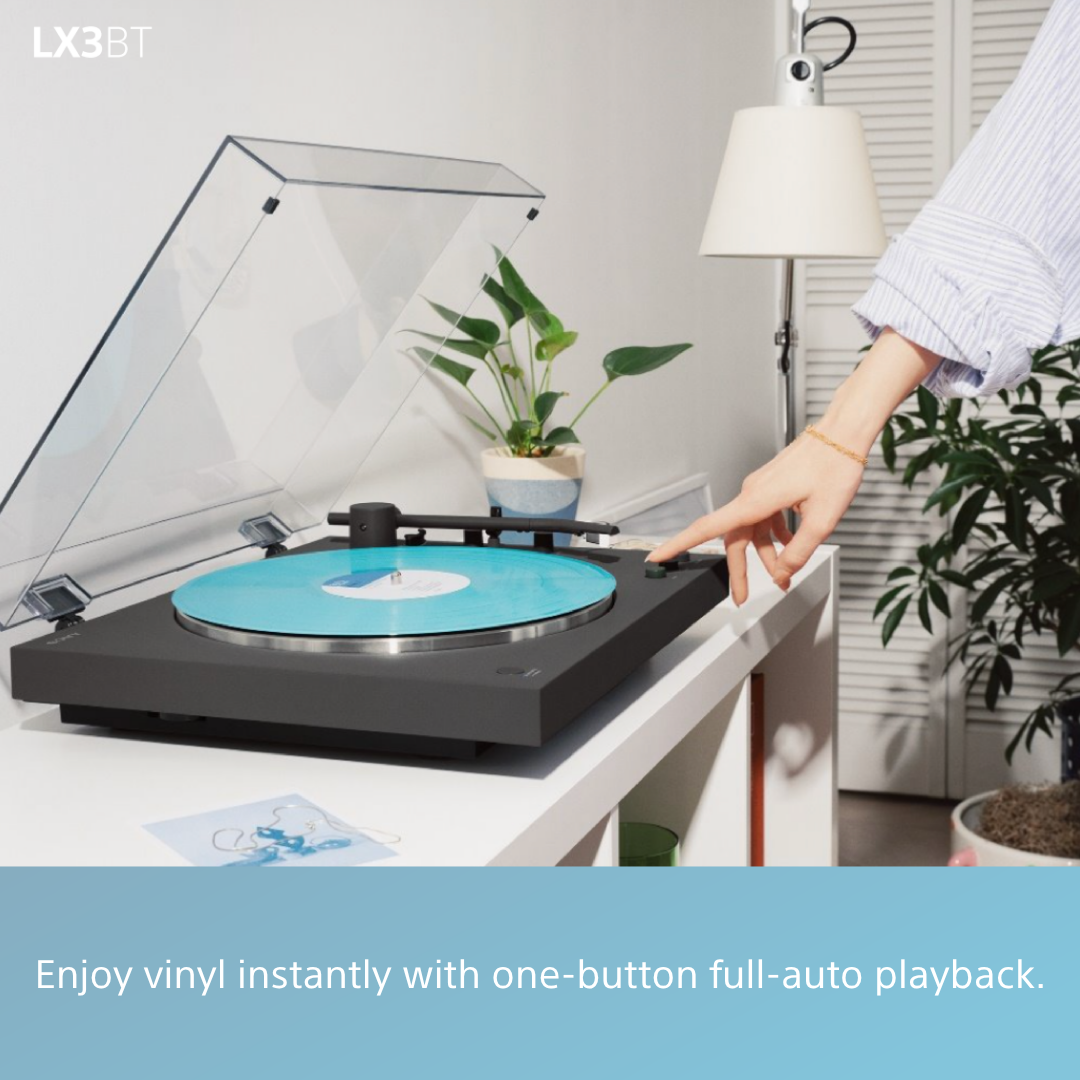 LX3BT

Enjoy vinyl instantly with one-button full-auto playback.