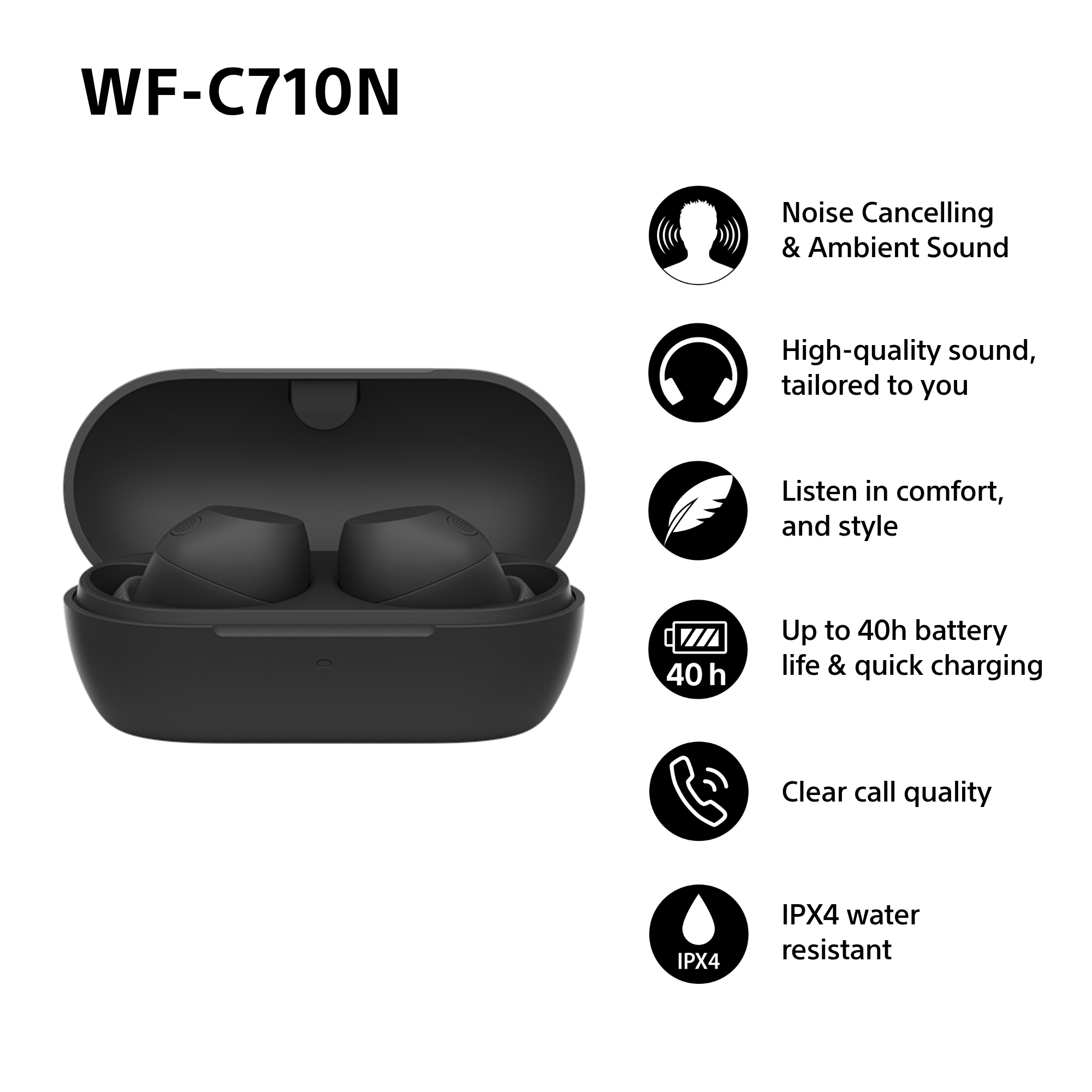 WF-C710N

Noise Cancelling & Ambient Sound

High-quality sound, tailored to you

Listen in comfort, and style

40 h

Up to 40h battery life & quick charging

Clear call quality

IPX4

IPX4 water resistant