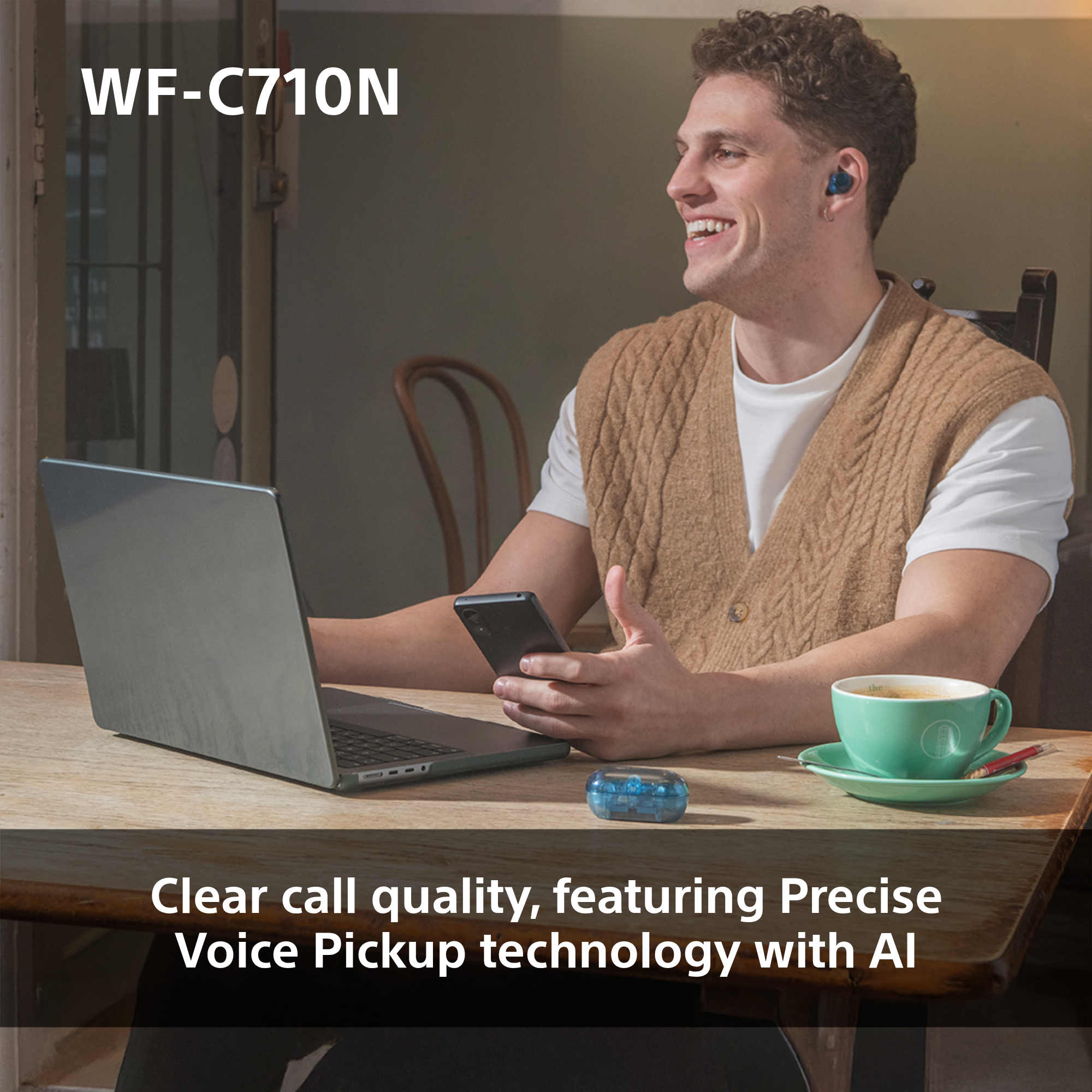 WF-C710N

Clear call quality, featuring Precise Voice Pickup technology with AI