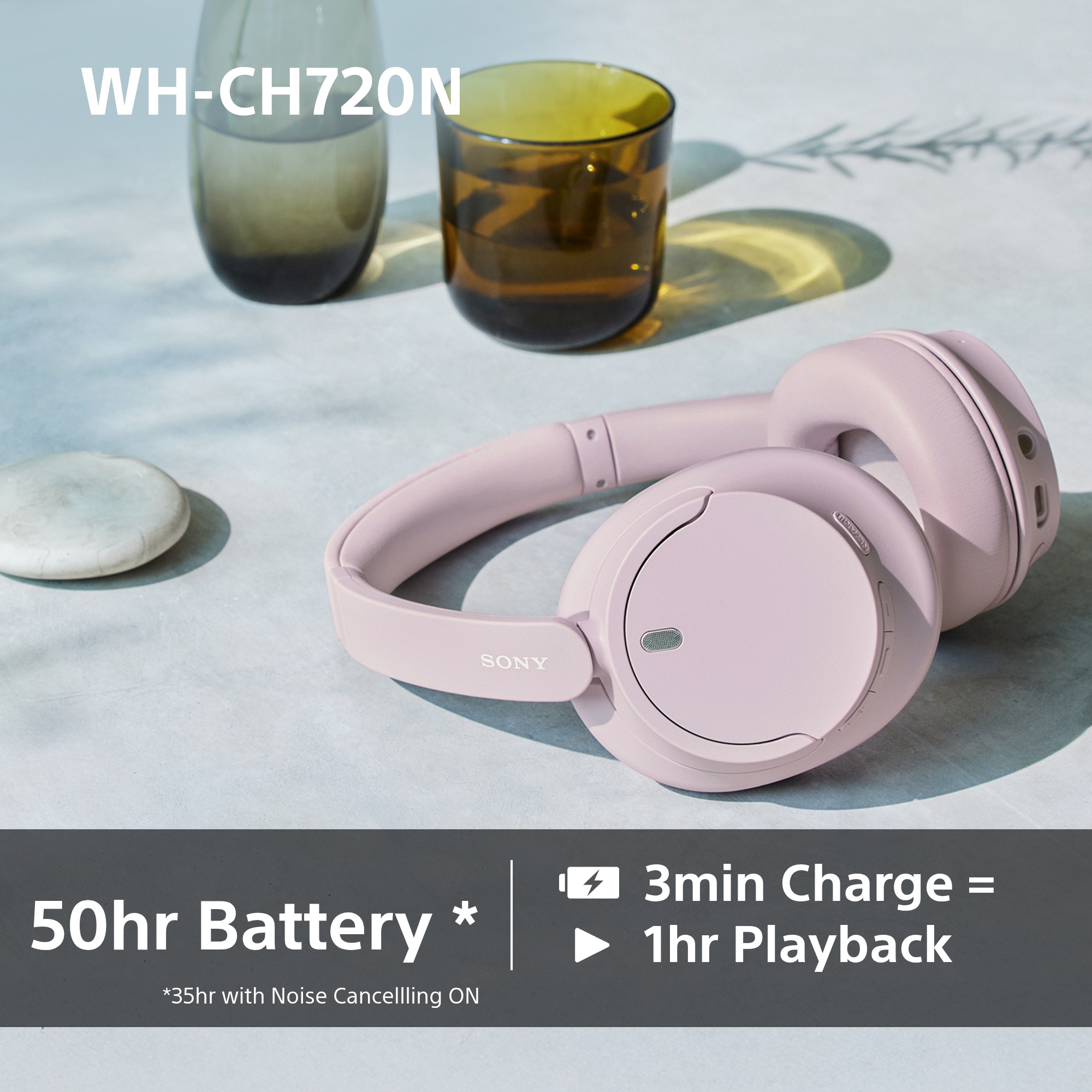 WH-CH720N

SONY

50hr Battery *

*35hr with Noise Cancellling ON

3min Charge =
1hr Playback