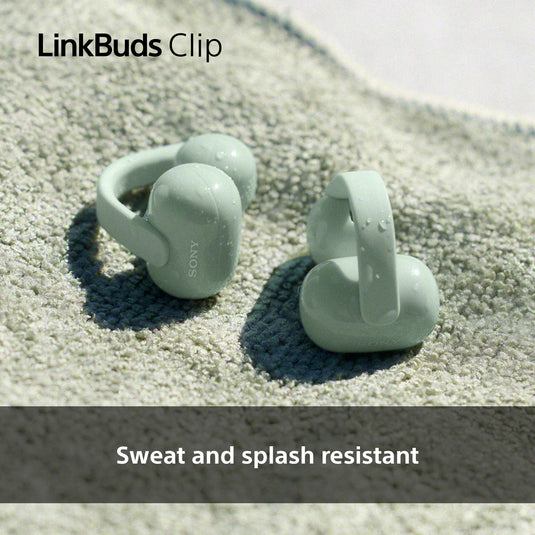 LinkBuds Clip

SONY

Sweat and splash resistant