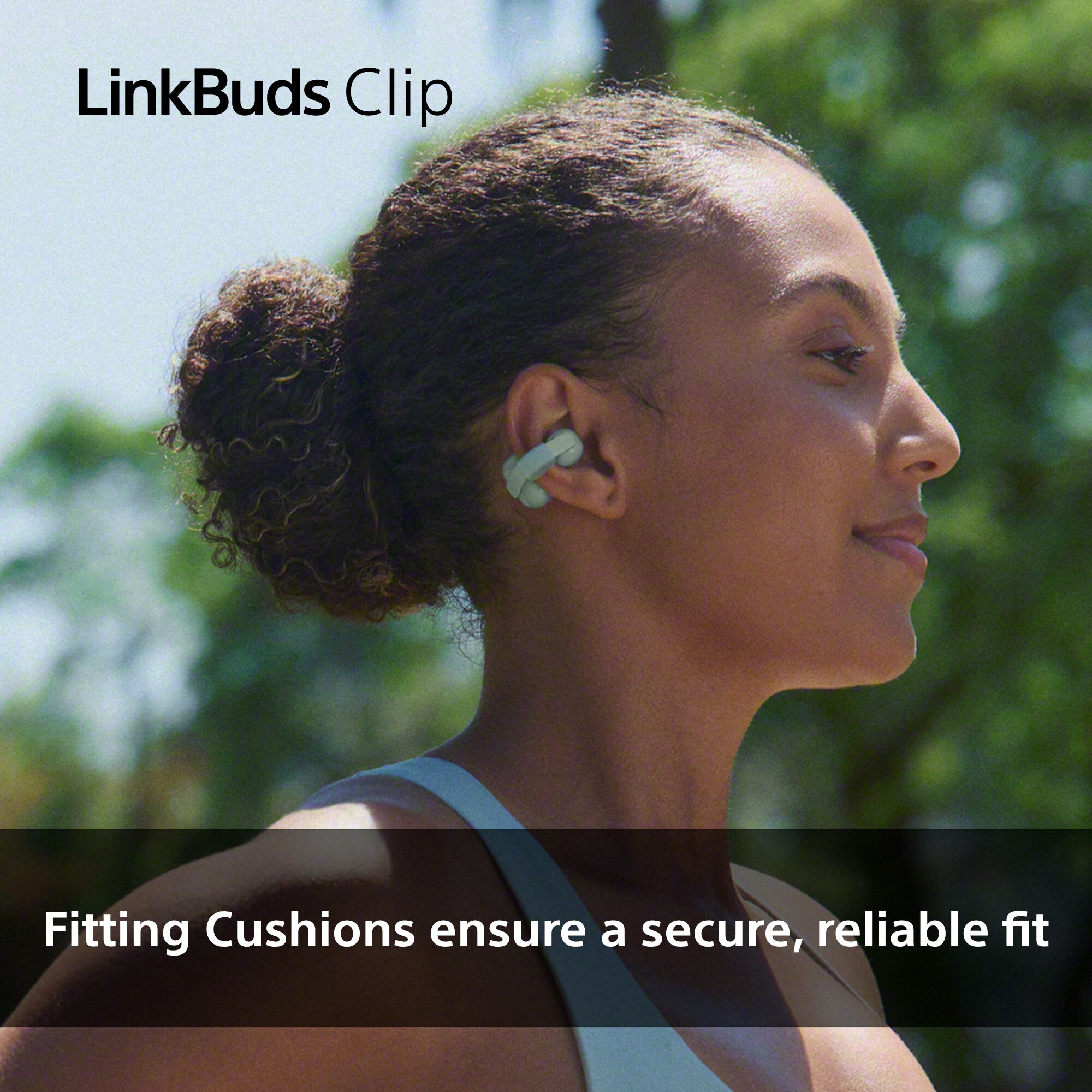 LinkBuds Clip

Fitting Cushions ensure a secure, reliable fit