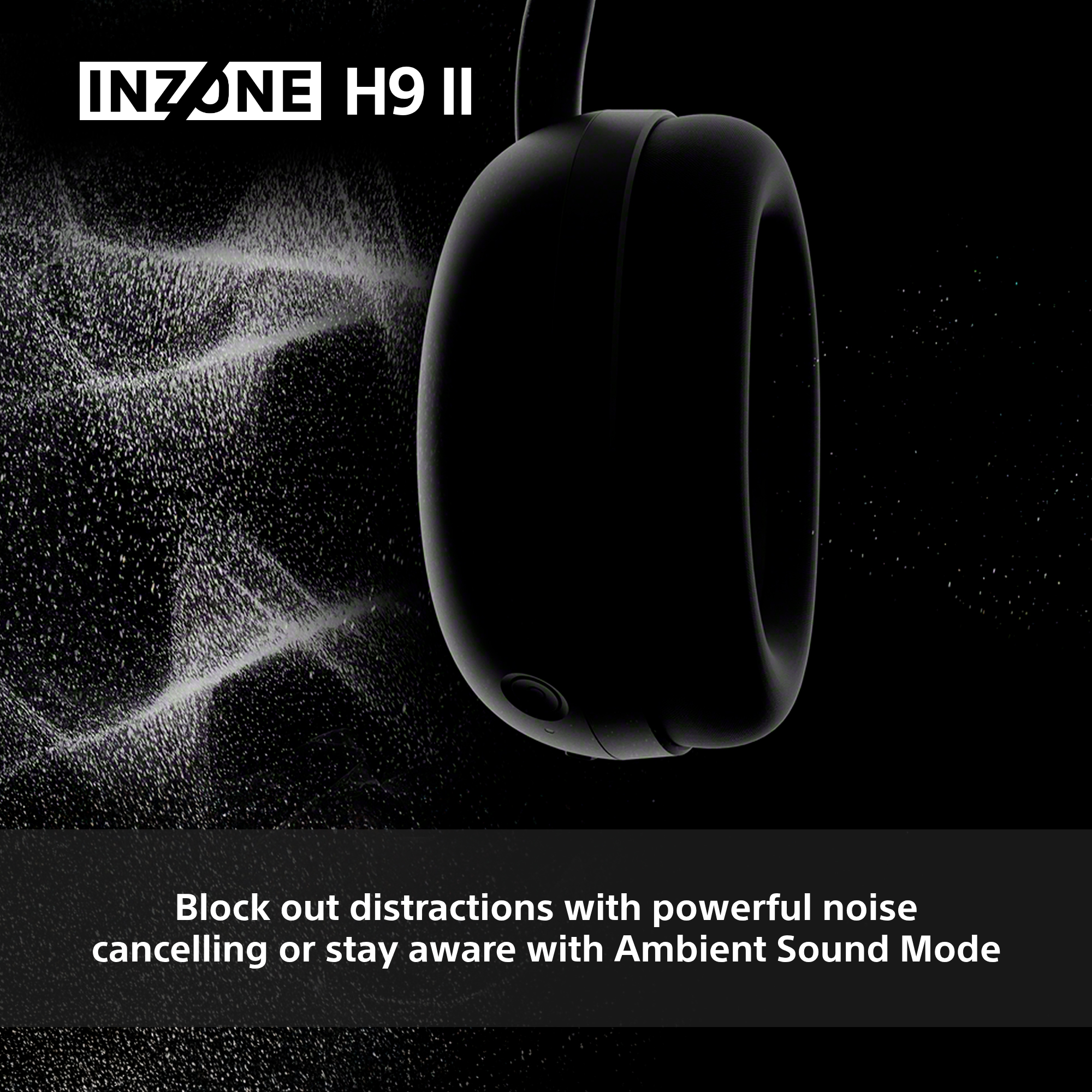 INZONE H9 II

Block out distractions with powerful noise cancelling or stay aware with Ambient Sound Mode