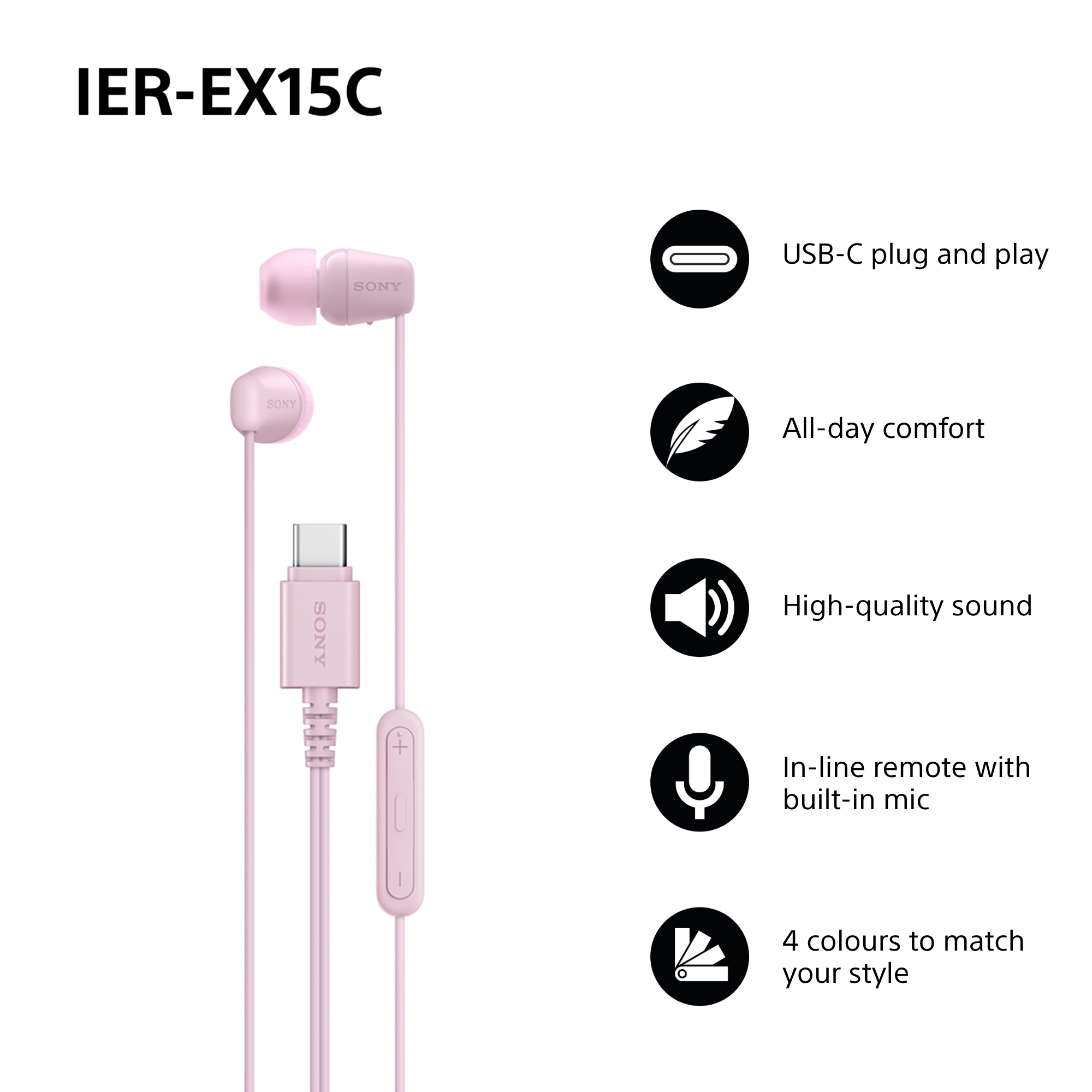 IER-EX15C

SONY

SONY

SONY

+

−

USB-C plug and play

All-day comfort

High-quality sound

In-line remote with built-in mic

4 colours to match your style