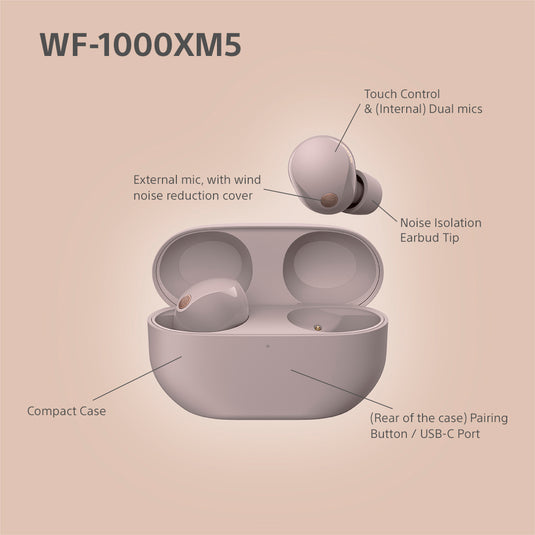 WF-1000XM5

Touch Control
& (Internal) Dual mics

External mic, with wind
noise reduction cover

Noise Isolation
Earbud Tip

Compact Case

(Rear of the case) Pairing
Button / USB-C Port