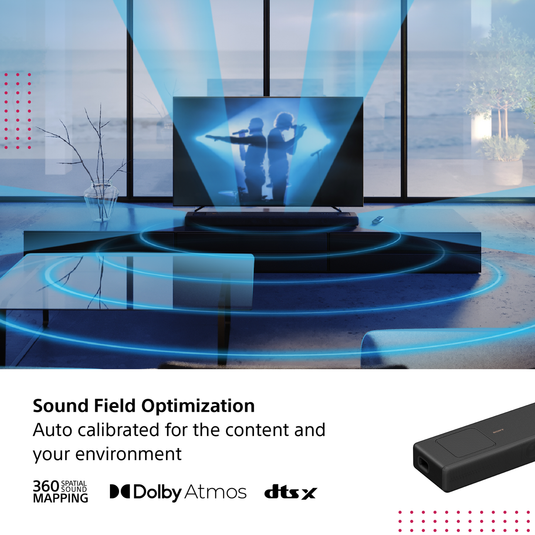 Sound Field Optimization
Auto calibrated for the content and your environment

360 SPATIAL SOUND MAPPING

Dolby Atmos

dts x

SONY