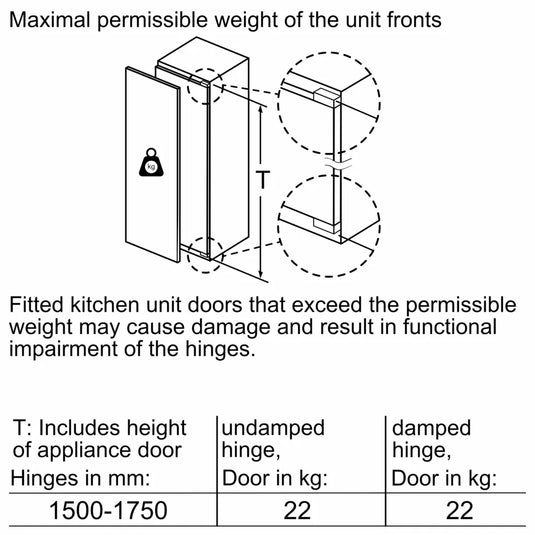 Maximal permissible weight of the unit fronts

kg

T

Fitted kitchen unit doors that exceed the permissible weight may cause damage and result in functional impairment of the hinges.

| T: Includes height of appliance door Hinges in mm: | undamped hinge, Door in kg: | damped hinge, Door in kg: |
|---|---|---|
| 1500-1750 | 22 | 22 |