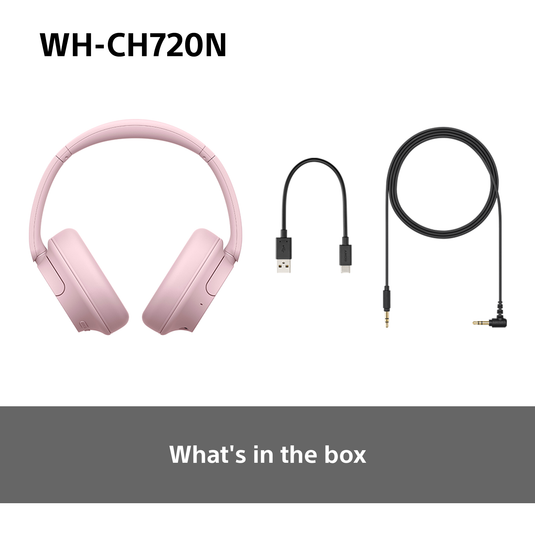 WH-CH720N

What's in the box