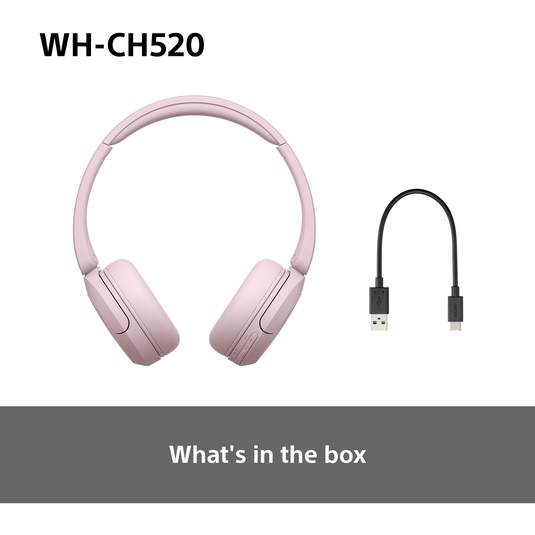 WH-CH520

What's in the box