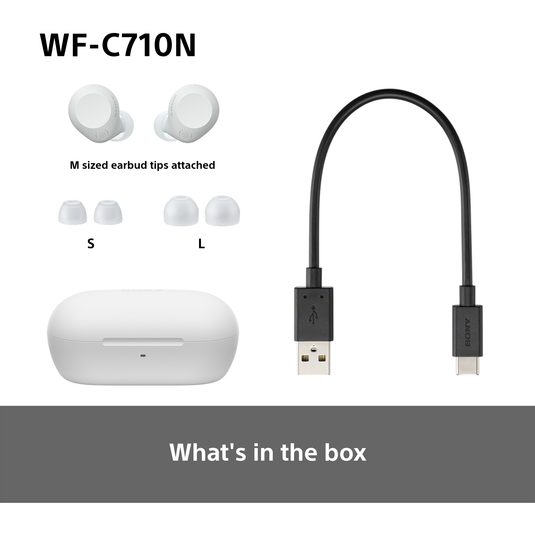 WF-C710N

M sized earbud tips attached

S

L

SONY

What's in the box