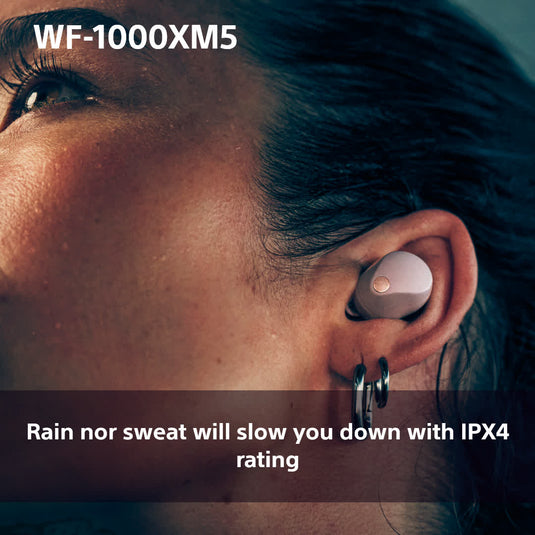 WF-1000XM5

Rain nor sweat will slow you down with IPX4 rating