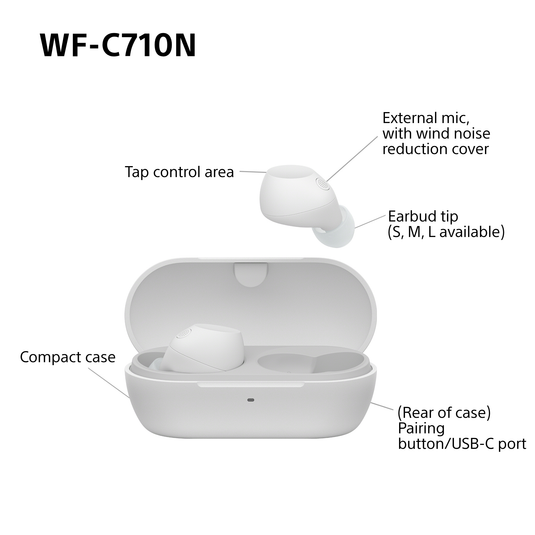 WF-C710N

External mic, with wind noise reduction cover

Tap control area

Earbud tip (S, M, L available)

Compact case

(Rear of case) Pairing button/USB-C port