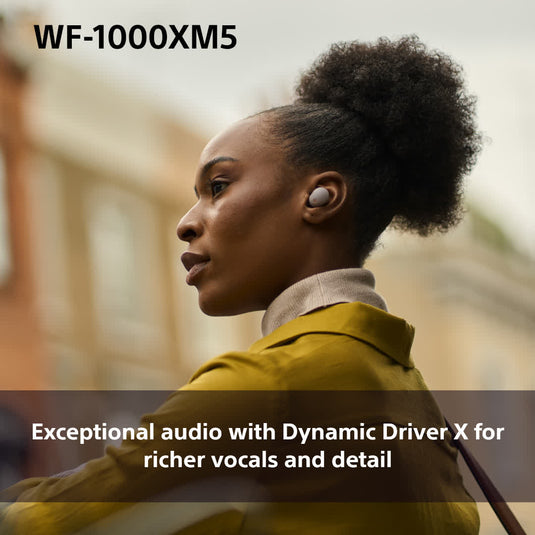 WF-1000XM5

Exceptional audio with Dynamic Driver X for richer vocals and detail