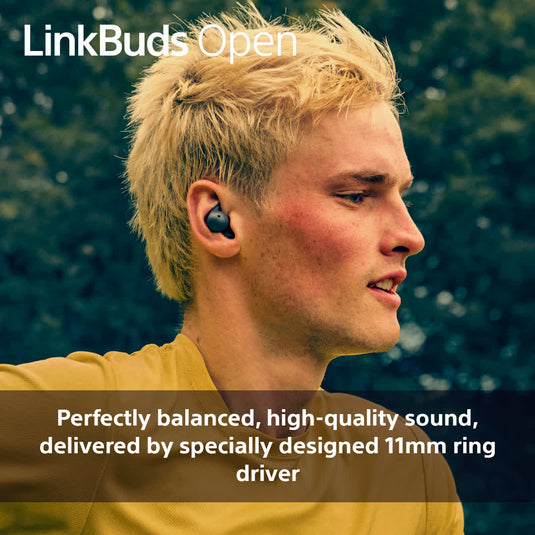 LinkBuds Open

Perfectly balanced, high-quality sound, delivered by specially designed 11mm ring driver