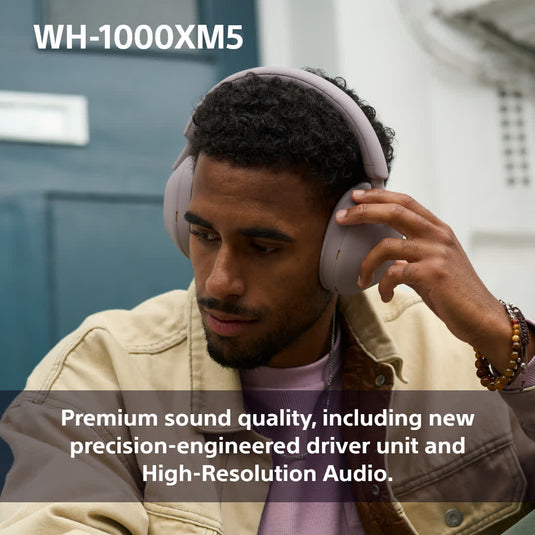 WH-1000XM5

Premium sound quality, including new precision-engineered driver unit and High-Resolution Audio.