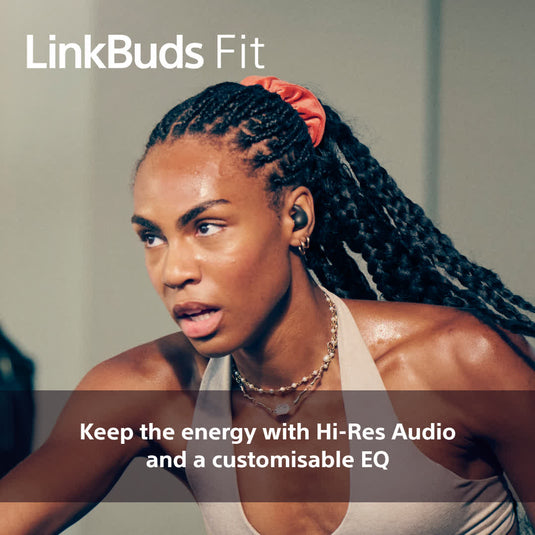 LinkBuds Fit

Keep the energy with Hi-Res Audio and a customisable EQ