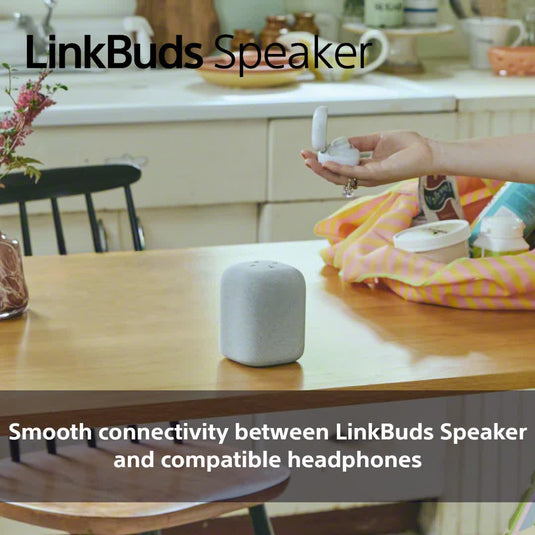 LinkBuds Speaker

Smooth connectivity between LinkBuds Speaker and compatible headphones