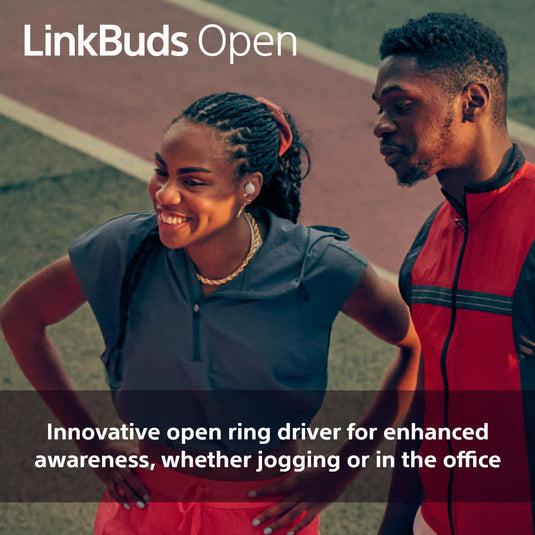 LinkBuds Open

Innovative open ring driver for enhanced awareness, whether jogging or in the office