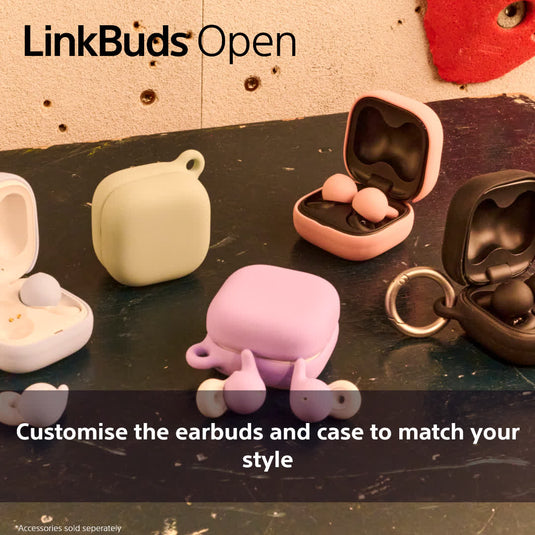 LinkBuds Open

Customise the earbuds and case to match your style

*Accessories sold seperately