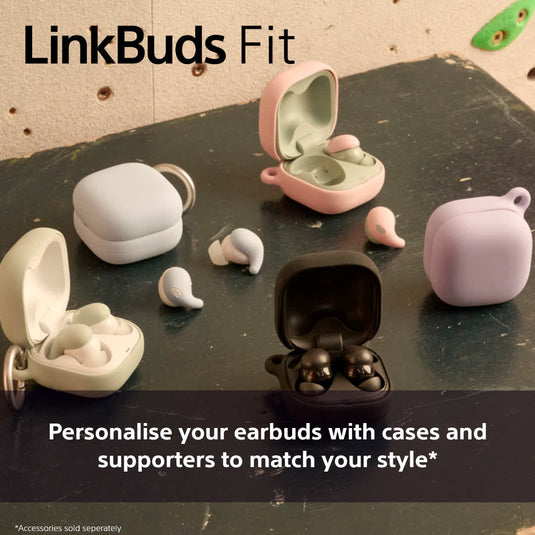 LinkBuds Fit

Personalise your earbuds with cases and supporters to match your style*

*Accessories sold seperately