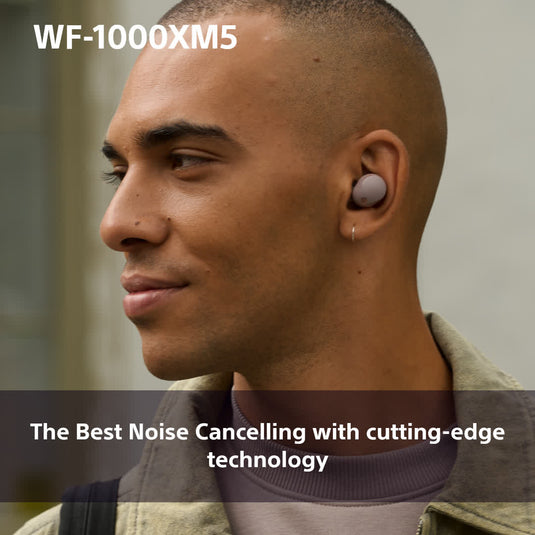 WF-1000XM5

The Best Noise Cancelling with cutting-edge technology