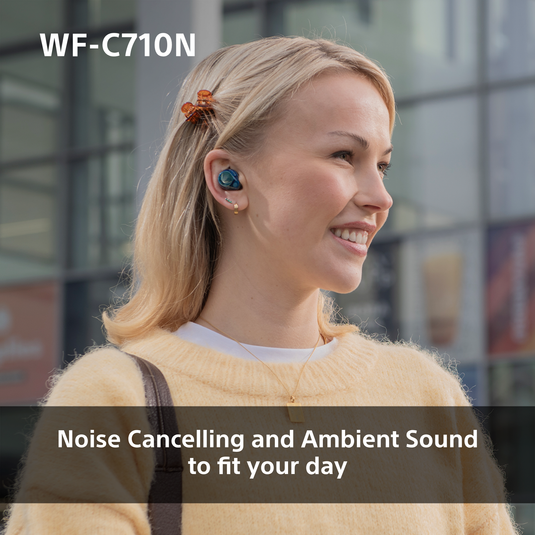 WF-C710N

Noise Cancelling and Ambient Sound to fit your day