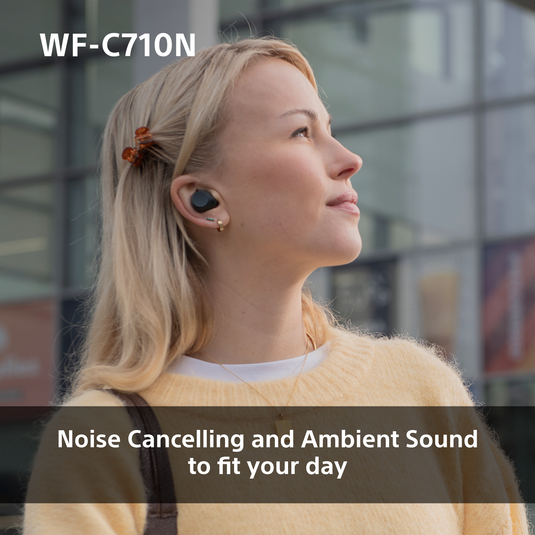 WF-C710N

Noise Cancelling and Ambient Sound to fit your day