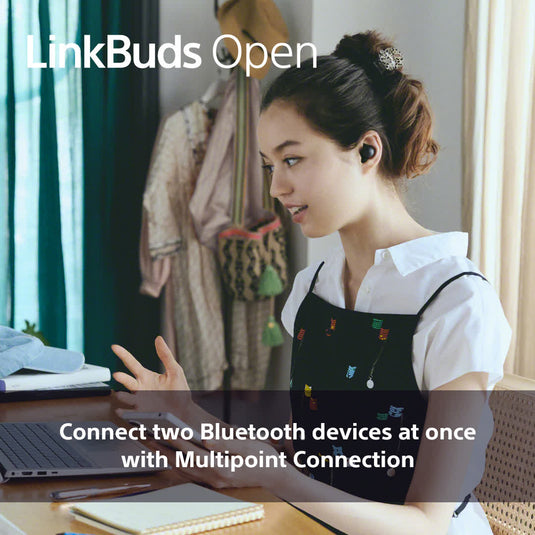 LinkBuds Open

Connect two Bluetooth devices at once with Multipoint Connection