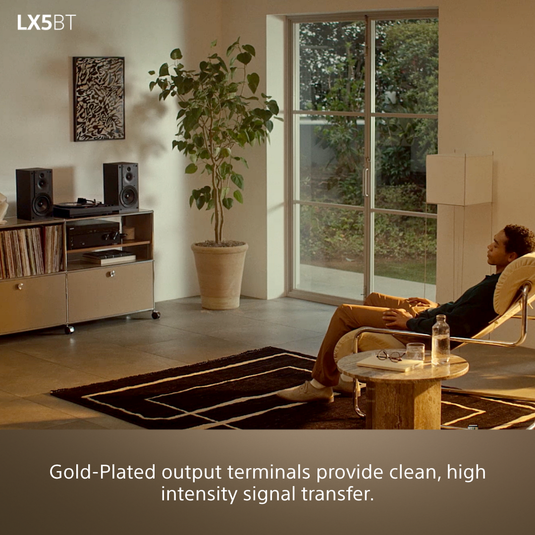 LX5BT

Gold-Plated output terminals provide clean, high intensity signal transfer.