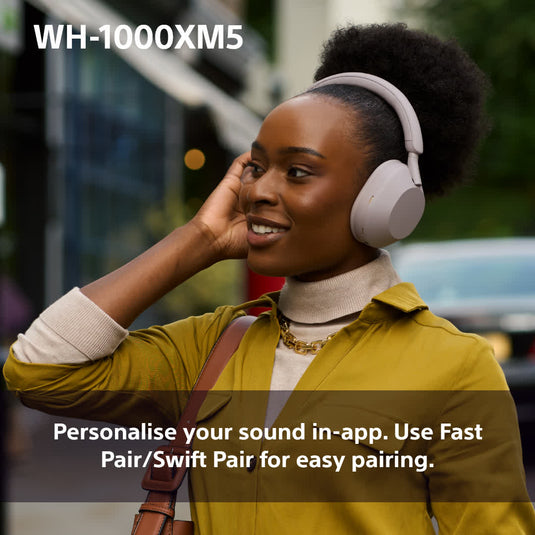 WH-1000XM5

Personalise your sound in-app. Use Fast Pair/Swift Pair for easy pairing.