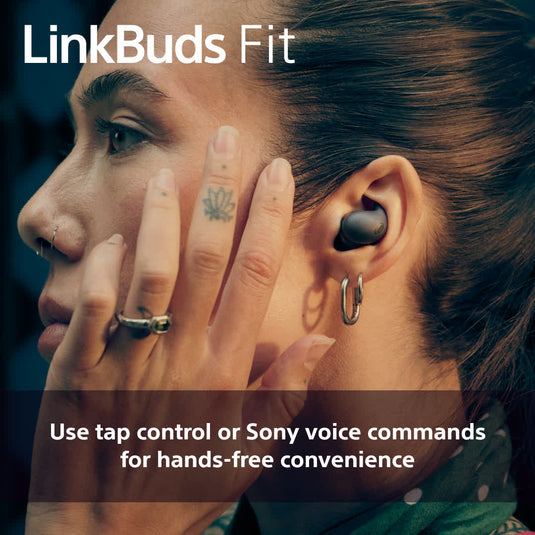 LinkBuds Fit

Use tap control or Sony voice commands for hands-free convenience