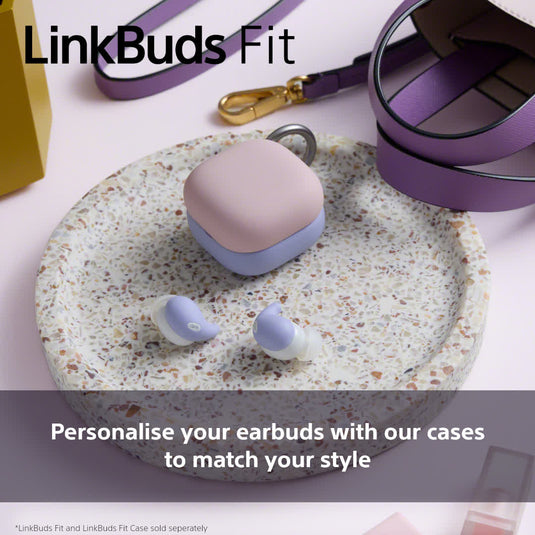 LinkBuds Fit

Personalise your earbuds with our cases to match your style

*LinkBuds Fit and LinkBuds Fit Case sold seperately