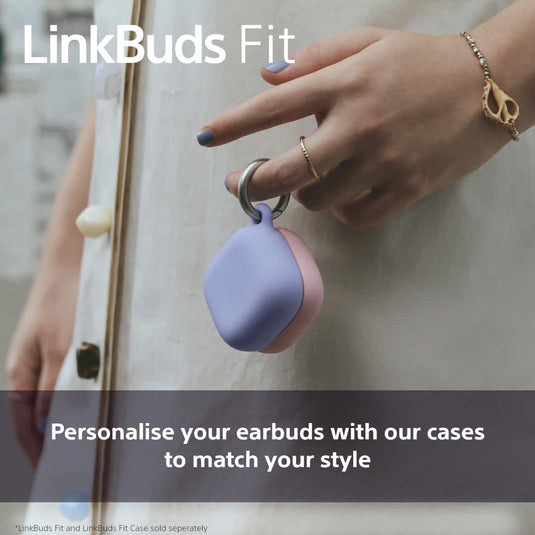 LinkBuds Fit

Personalise your earbuds with our cases to match your style

*LinkBuds Fit and LinkBuds Fit Case sold seperately