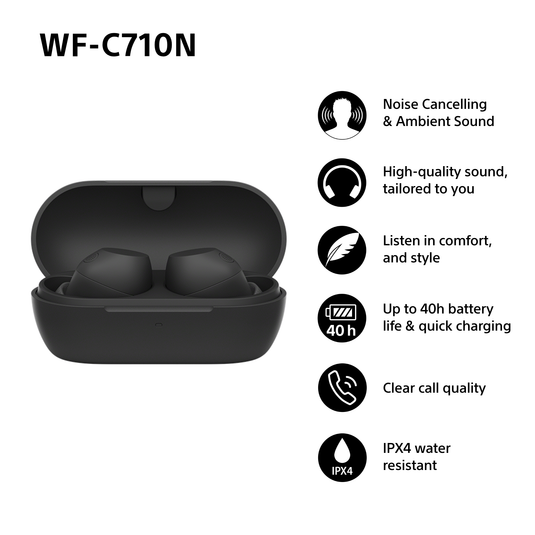 WF-C710N

Noise Cancelling & Ambient Sound

High-quality sound, tailored to you

Listen in comfort, and style

40 h

Up to 40h battery life & quick charging

Clear call quality

IPX4

IPX4 water resistant