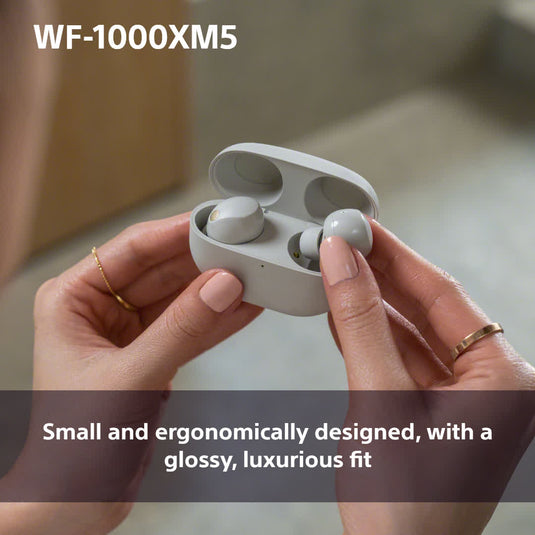 WF-1000XM5

Small and ergonomically designed, with a glossy, luxurious fit