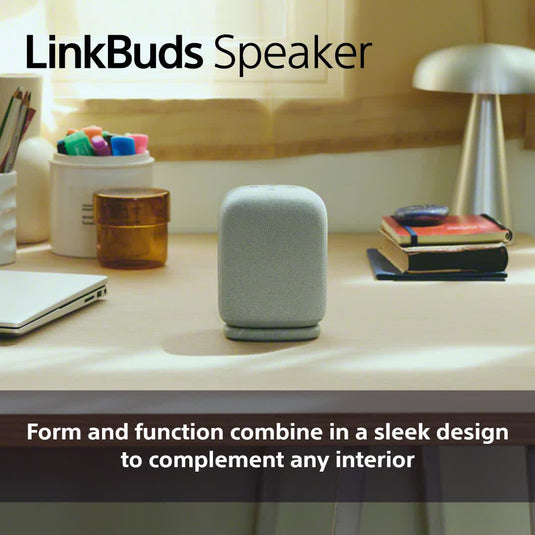 LinkBuds Speaker

Form and function combine in a sleek design to complement any interior