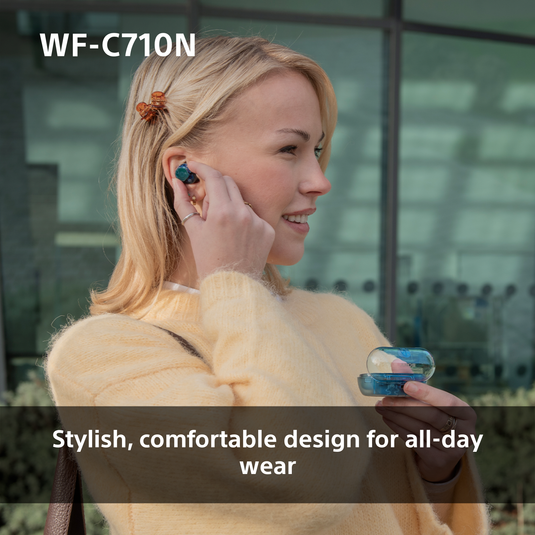 WF-C710N

Stylish, comfortable design for all-day wear