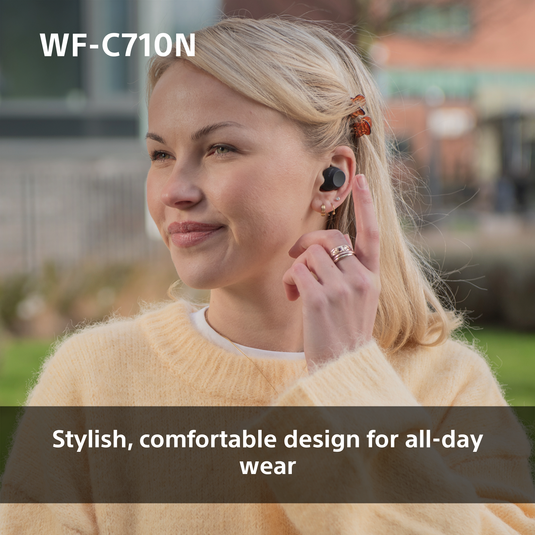 WF-C710N

Stylish, comfortable design for all-day wear