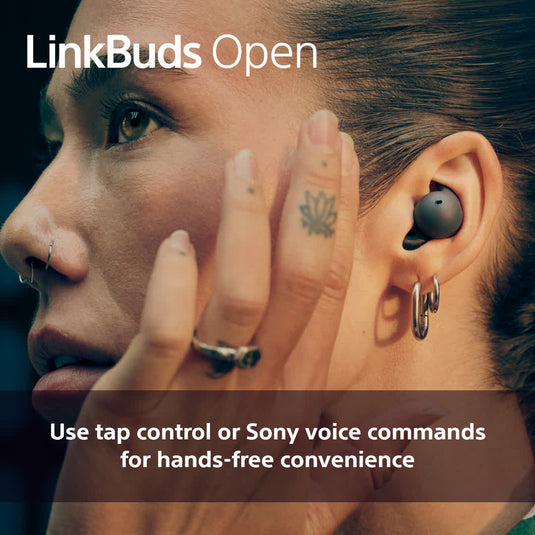 LinkBuds Open

Use tap control or Sony voice commands for hands-free convenience