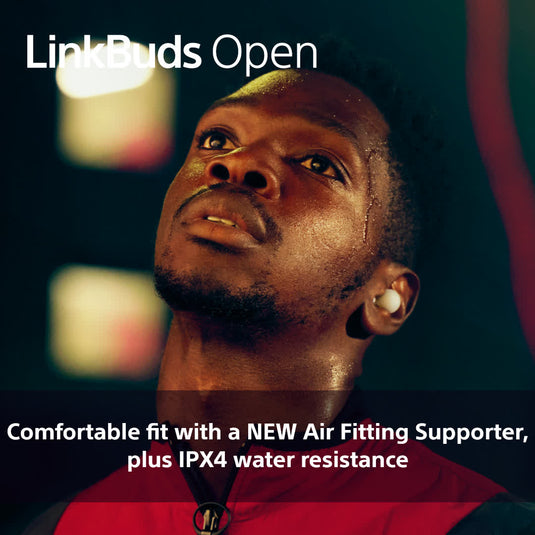 LinkBuds Open

Comfortable fit with a NEW Air Fitting Supporter, plus IPX4 water resistance