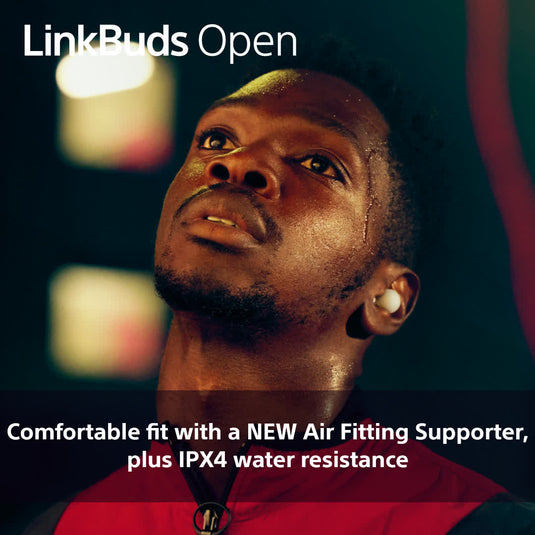 LinkBuds Open

Comfortable fit with a NEW Air Fitting Supporter, plus IPX4 water resistance