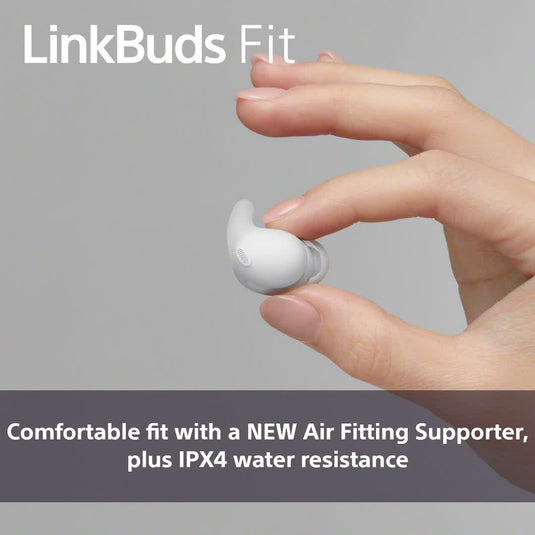 LinkBuds Fit

Comfortable fit with a NEW Air Fitting Supporter, plus IPX4 water resistance