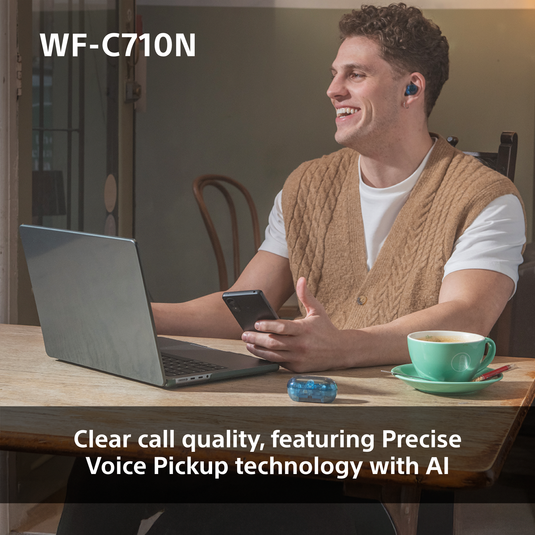 WF-C710N

Clear call quality, featuring Precise Voice Pickup technology with AI