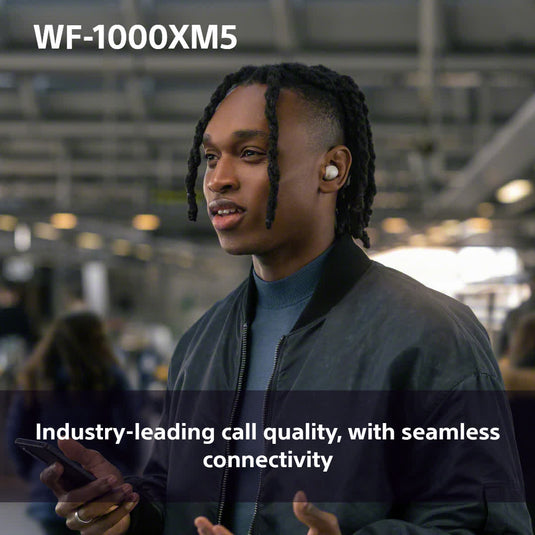 WF-1000XM5

Industry-leading call quality, with seamless connectivity