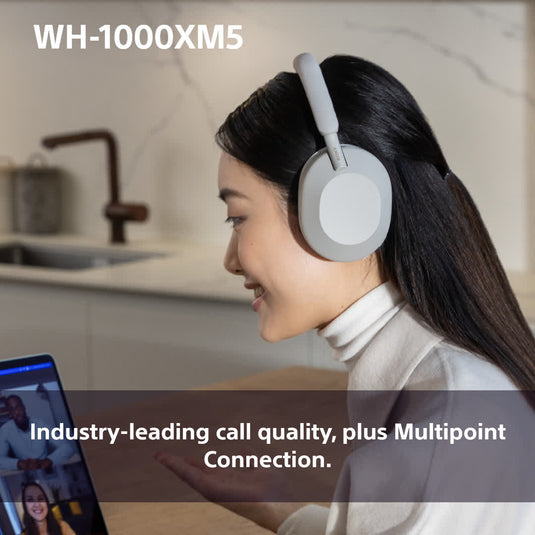 WH-1000XM5

Industry-leading call quality, plus Multipoint Connection.