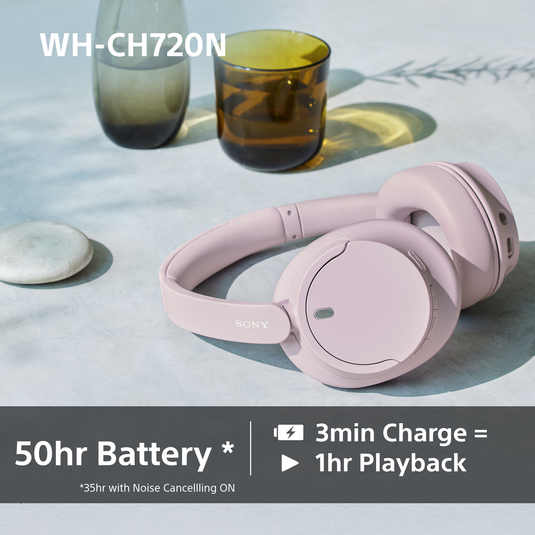 WH-CH720N

SONY

50hr Battery *

*35hr with Noise Cancellling ON

3min Charge =
1hr Playback