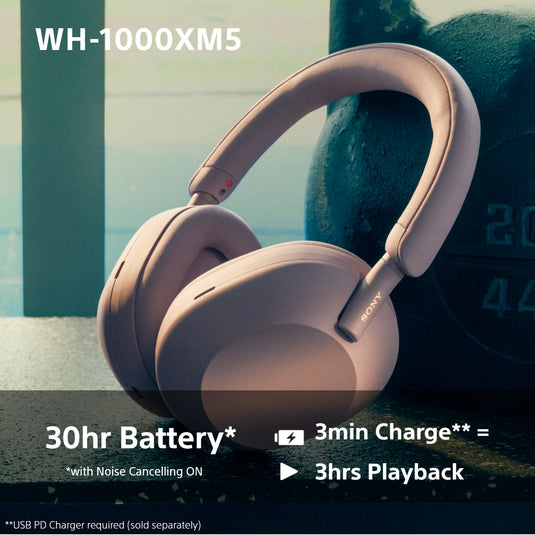 WH-1000XM5

SONY

20
44

30hr Battery*
*with Noise Cancelling ON

3min Charge** =
3hrs Playback

**USB PD Charger required (sold separately)